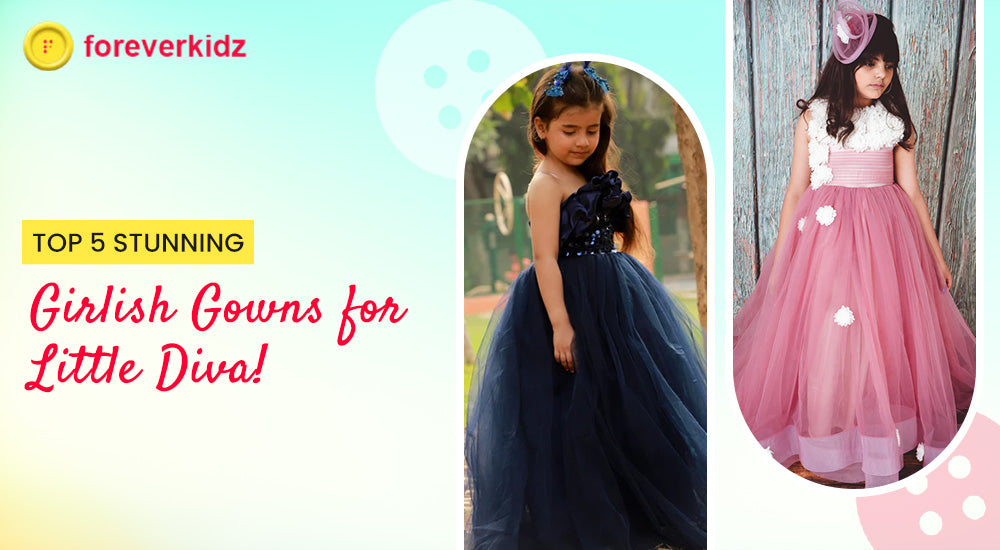 foreverkidz

TOP 5 STUNNING

Girlish Gowns for Little Diva!